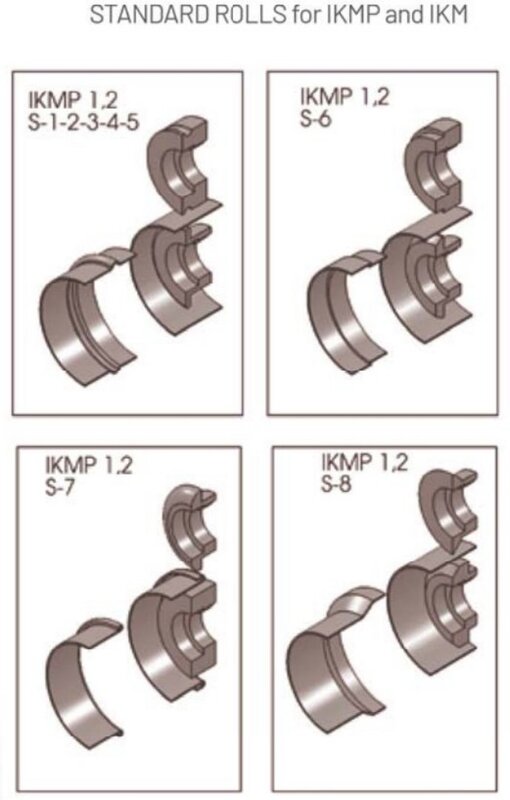 STANDARD ROLLS for IKMP and IKM

IKMP 1,2
S-1-2-3-4-5

IKMP 1,2
S-6

IKMP 1,2
S-7

IKMP 1,2
S-8